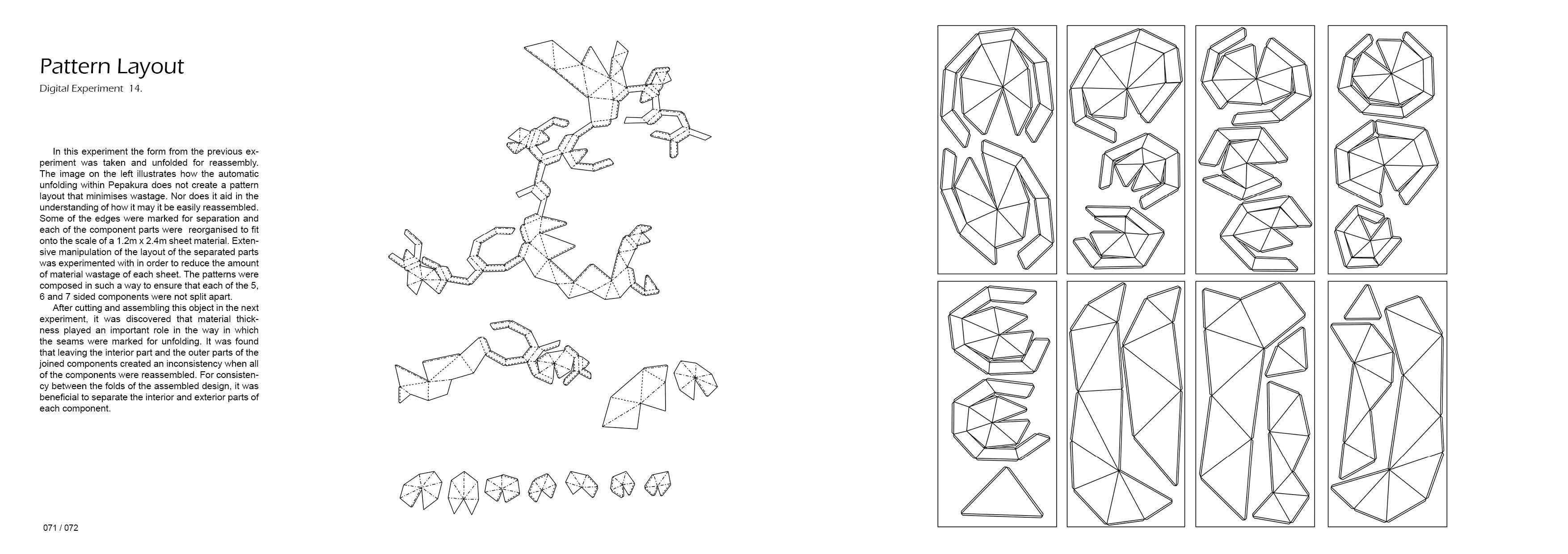 Pattern Layout

Digital Experiment 14.

In this experiment the form from the previous experiment was taken and unfolded for reassembly. The image on the left illustrates how the automatic unfolding within Pepakura does not create a pattern layout that minimises wastage. Nor does it aid in the understanding of how it may it be easily reassembled. Some of the edges were marked for separation and each of the component parts were reorganised to fit onto the scale of a 1.2m x 2.4m sheet material. Extensive manipulation of the layout of the separated parts was experimented with in order to reduce the amount of material wastage of each sheet. The patterns were composed in such a way to ensure that each of the 5, 6 and 7 sided components were not split apart.

After cutting and assembling this object in the next experiment, it was discovered that material thickness played an important role in the way in which the seams were marked for unfolding. It was found that leaving the interior part and the outer parts of the joined components created an inconsistency when all of the components were reassembled. For consistency between the folds of the assembled design, it was beneficial to separate the interior and exterior parts of each component.

071 / 072